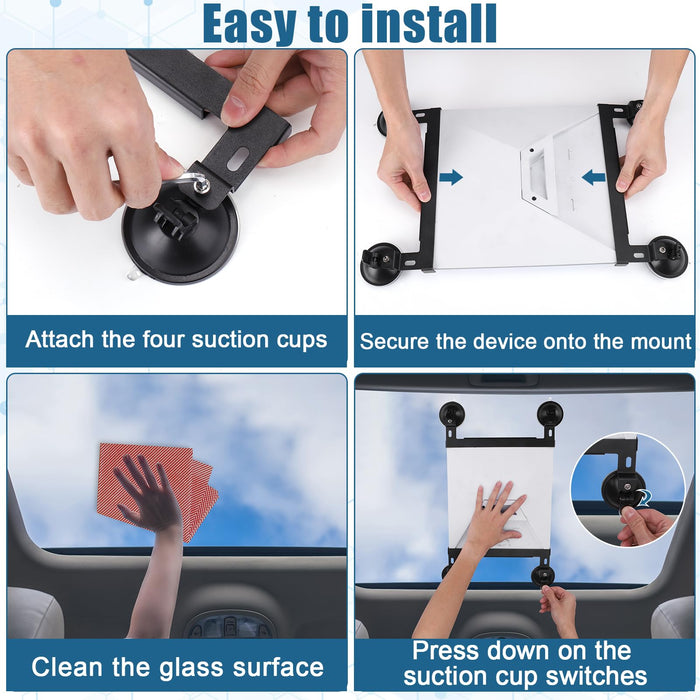 Easy to install

Attach the four suction cups

Secure the device onto the mount

Clean the glass surface

Press down on the suction cup switches